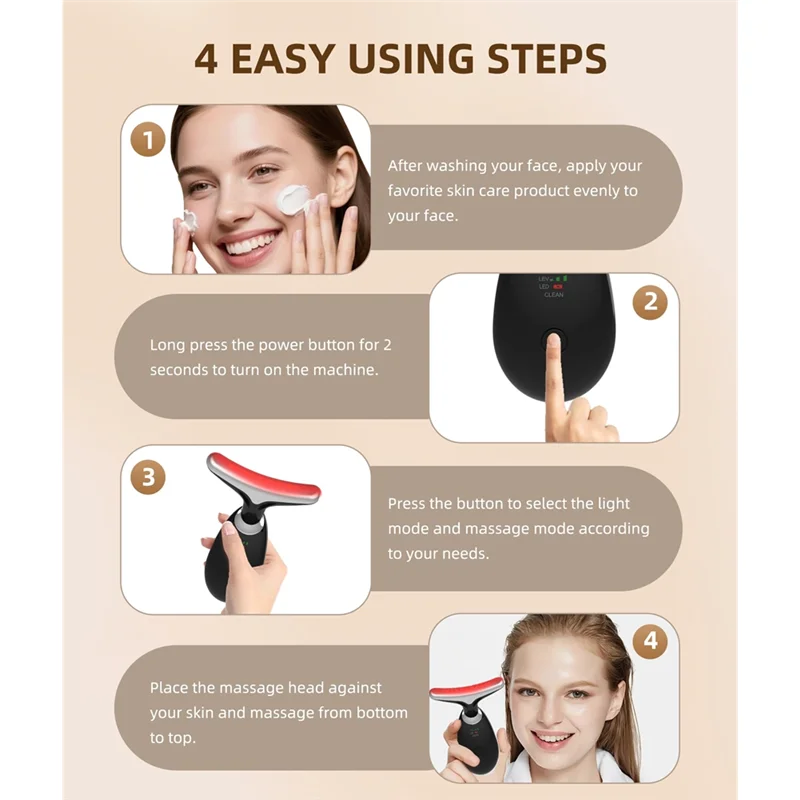 4 EASY USING STEPS

1

After washing your face, apply your favorite skin care product evenly to your face.

LEV
LED
CLEAN

2

Long press the power button for 2 seconds to turn on the machine.

3

Press the button to select the light mode and massage mode according to your needs.

4

Place the massage head against your skin and massage from bottom to top.